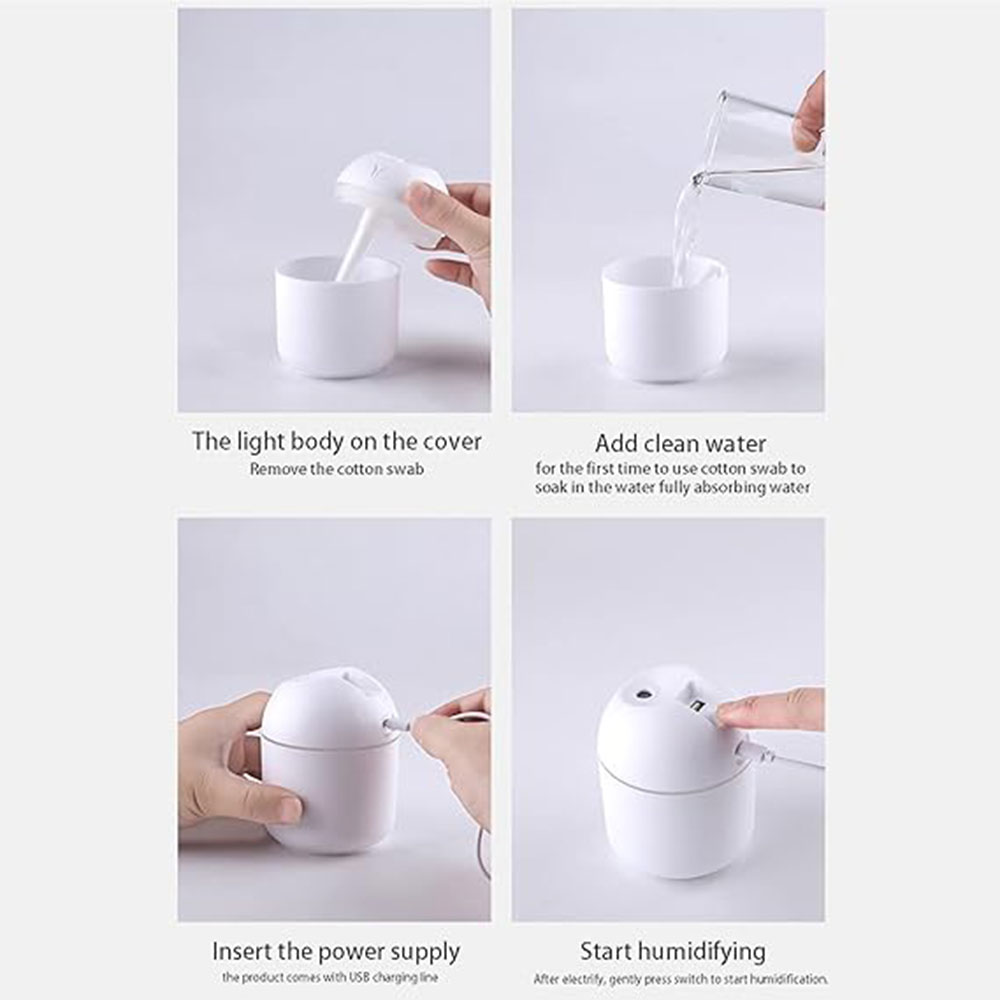 The light body on the cover
Remove the cotton swab

Add clean water
for the first time to use cotton swab to soak in the water fully absorbing water

Insert the power supply
the product comes with USB charging line

Start humidifying
After electrify, gently press switch to start humidification.