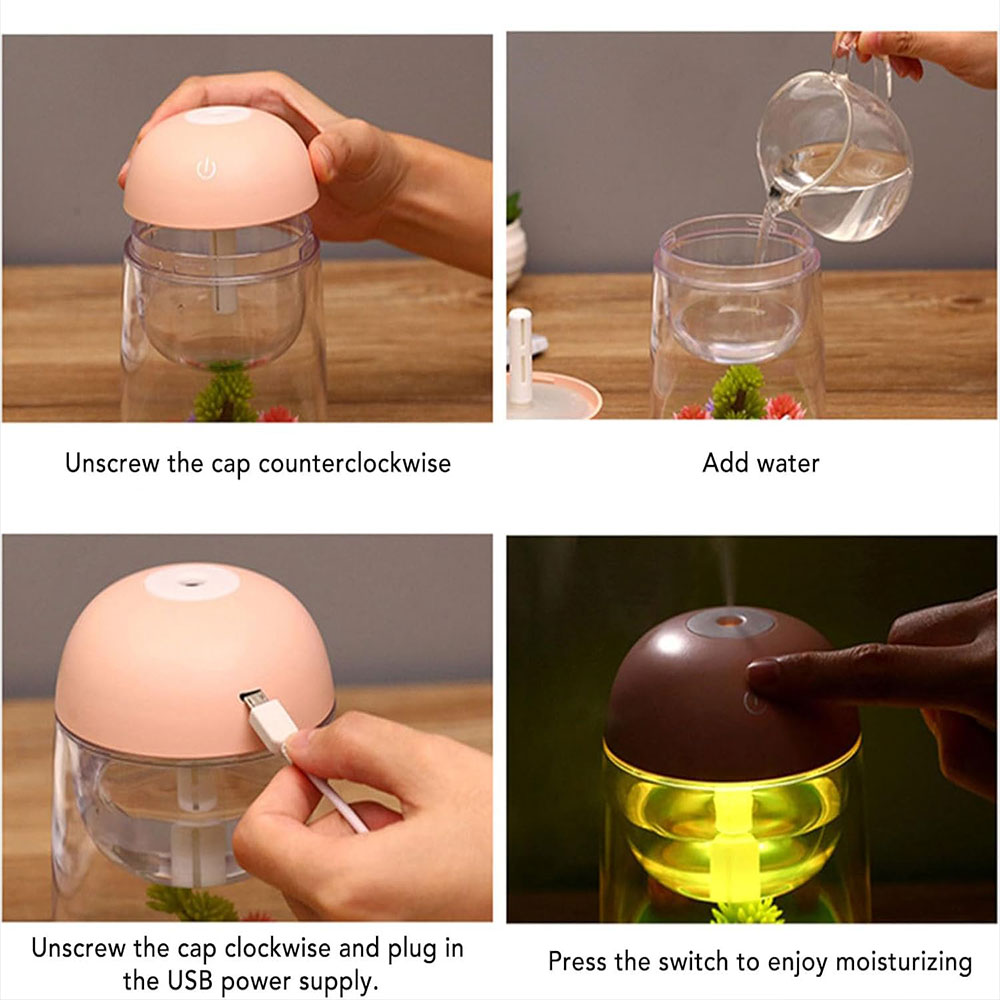 Unscrew the cap counterclockwise

Add water

Unscrew the cap clockwise and plug in the USB power supply.

Press the switch to enjoy moisturizing